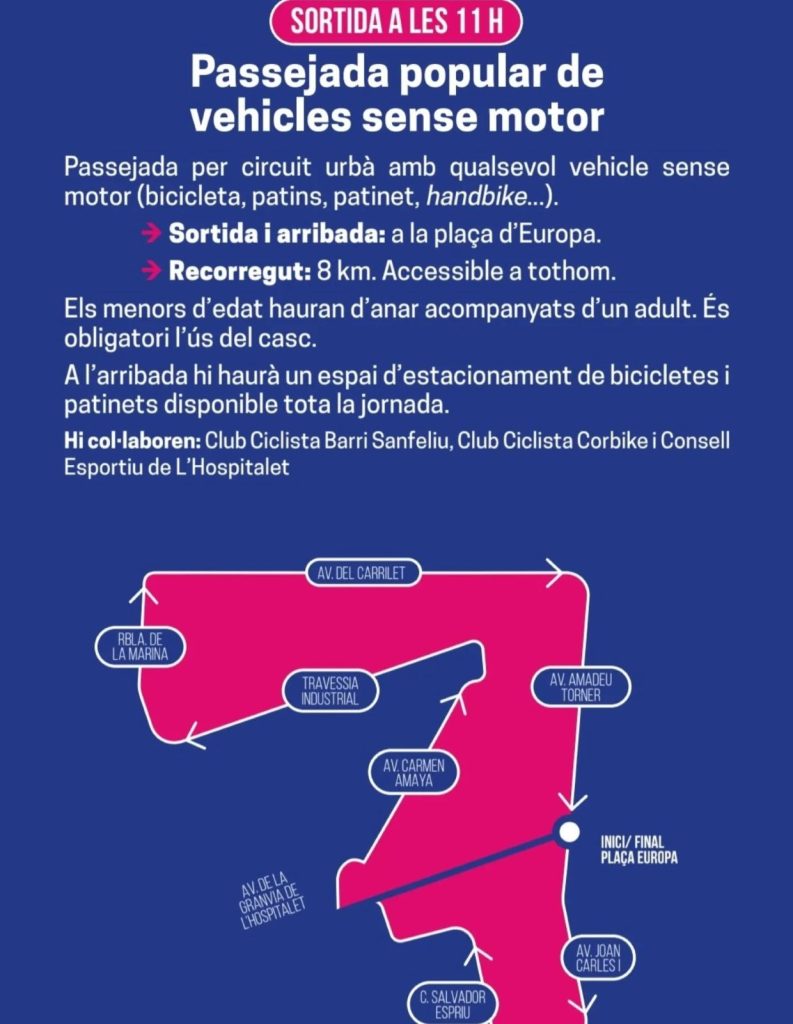 SORTIDA A LES 11 H

Passejada popular de vehicles sense motor

Passejada per circuit urbà amb qualsevol vehicle sense motor (bicicleta, patins, patinet, handbike...).

→ Sortida i arribada: a la plaça d'Europa.

→ Recorregut: 8 km. Accessible a tothom.

Els menors d'edat hauran d'anar acompanyats d'un adult. És obligatori l'ús del casc.

A l'arribada hi haurà un espai d'estacionament de bicicletes i patinets disponible tota la jornada.

Hi col·laboren: Club Ciclista Barri Sanfeliu, Club Ciclista Corbike i Consell Esportiu de L'Hospitalet

AV. DEL CARRILET

RBLA. DE LA MARINA

TRAVESSIA INDUSTRIAL

AV. AMADEU TORNER

AV. CARMEN AMAYA

INICI/ FINAL PLAÇA EUROPA

AV. DE LA GRANVIA DE L'HOSPITALET

AV. JOAN CARLES I

C. SALVADOR ESPRIU